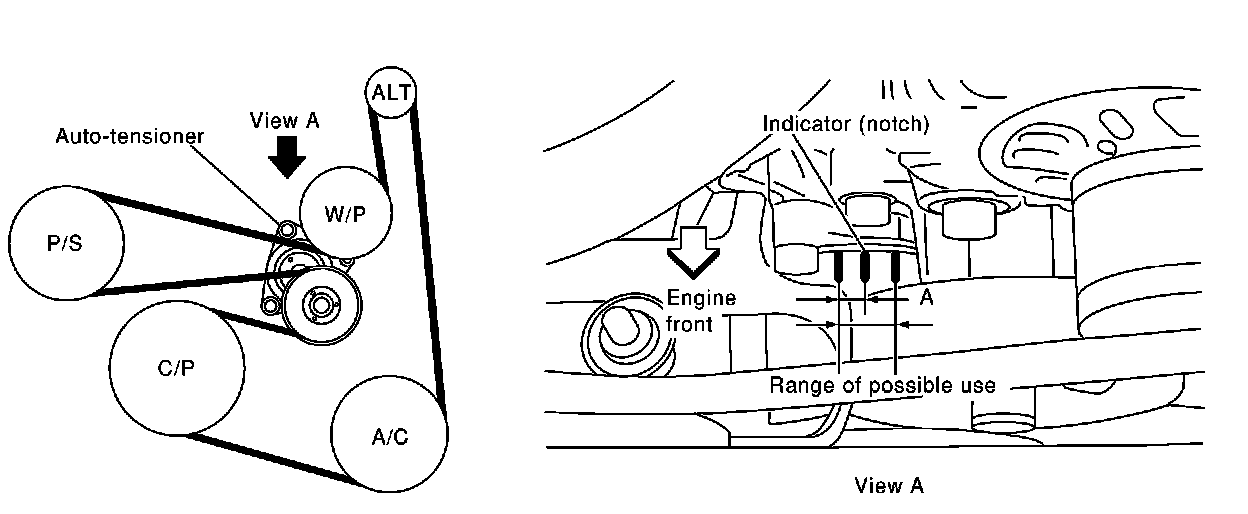 ALT
View A
Auto-tensioner
W/P
P/S
C/P
A/C

Indicator (notch)
Engine front
A
Range of possible use
View A