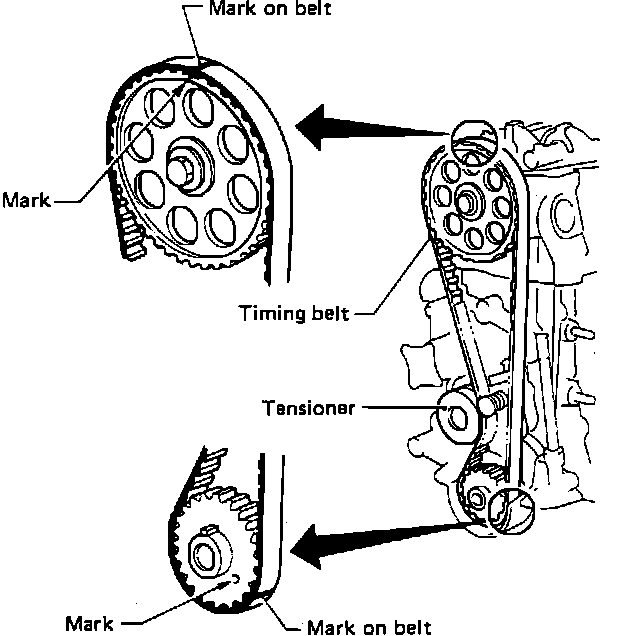 Mark on belt
Mark
Timing belt
Tensioner
Mark
Mark on belt