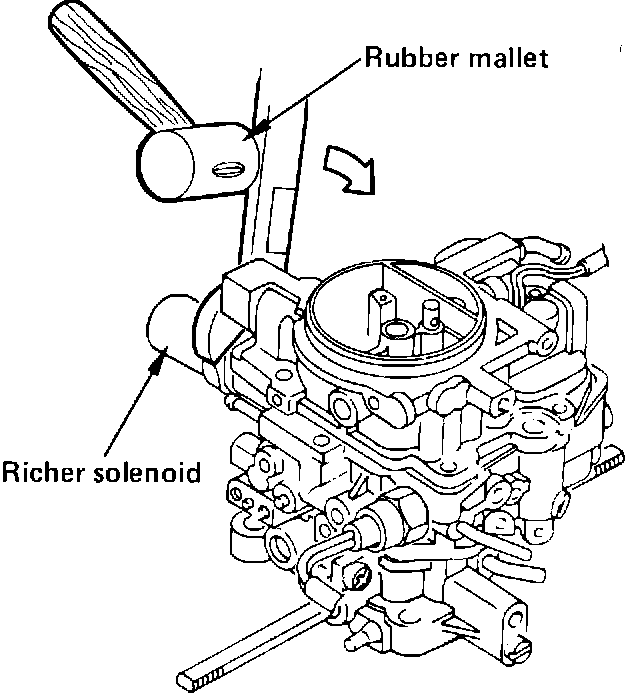 Rubber mallet

Richer solenoid