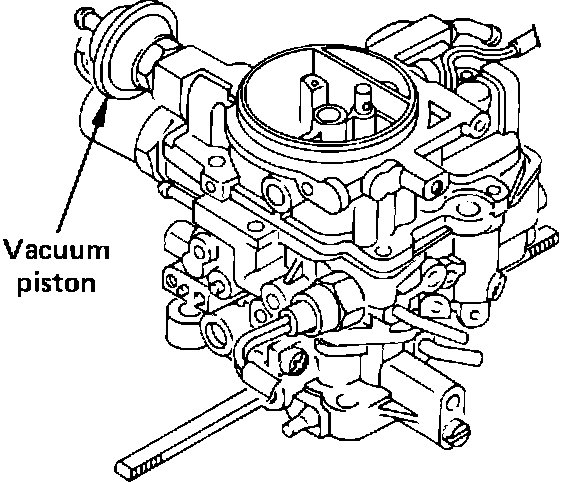 Vacuum piston