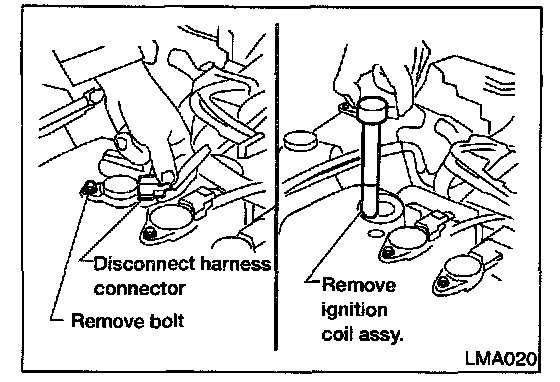 Disconnect harness connector

Remove bolt

Remove ignition coil assy.

LMA020