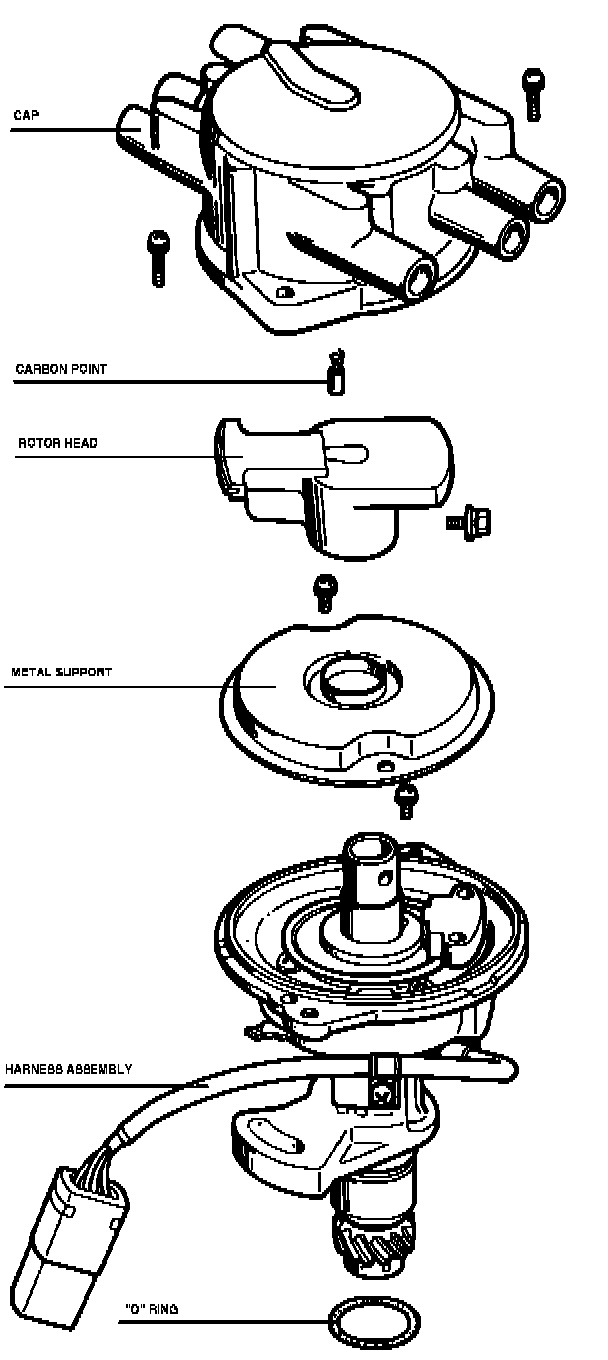 CAP

CARBON POINT

ROTOR HEAD

METAL SUPPORT

HARNESS ASSEMBLY

"O" RING