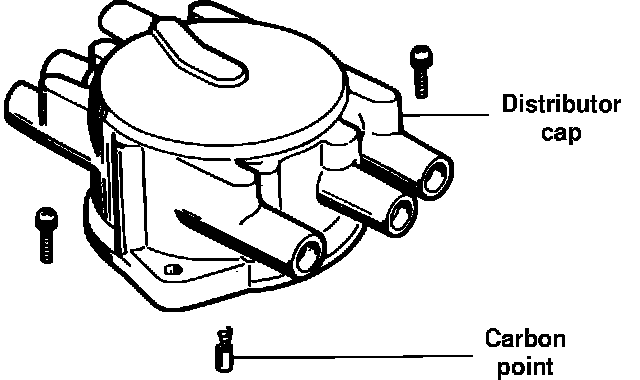 Distributor cap

Carbon point