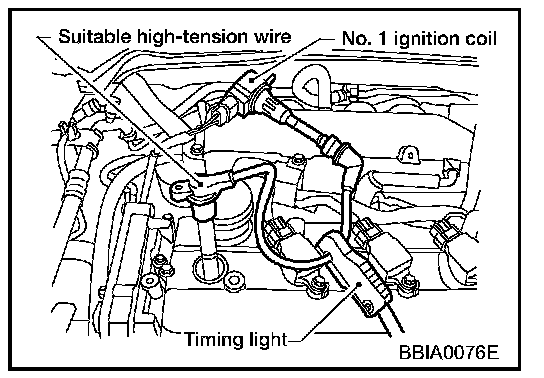 Suitable high-tension wire
No. 1 ignition coil
Timing light
BBIA0076E