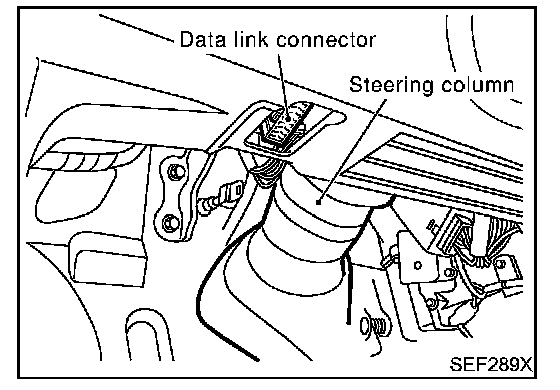 Data link connector

Steering column

SEF289X