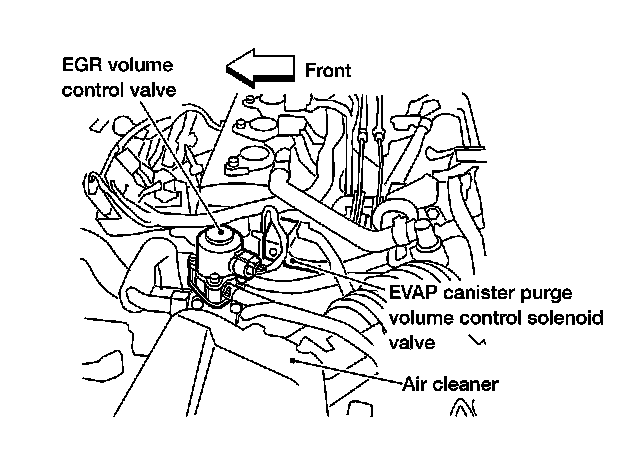 EGR volume control valve

Front

EVAP canister purge volume control solenoid valve

Air cleaner