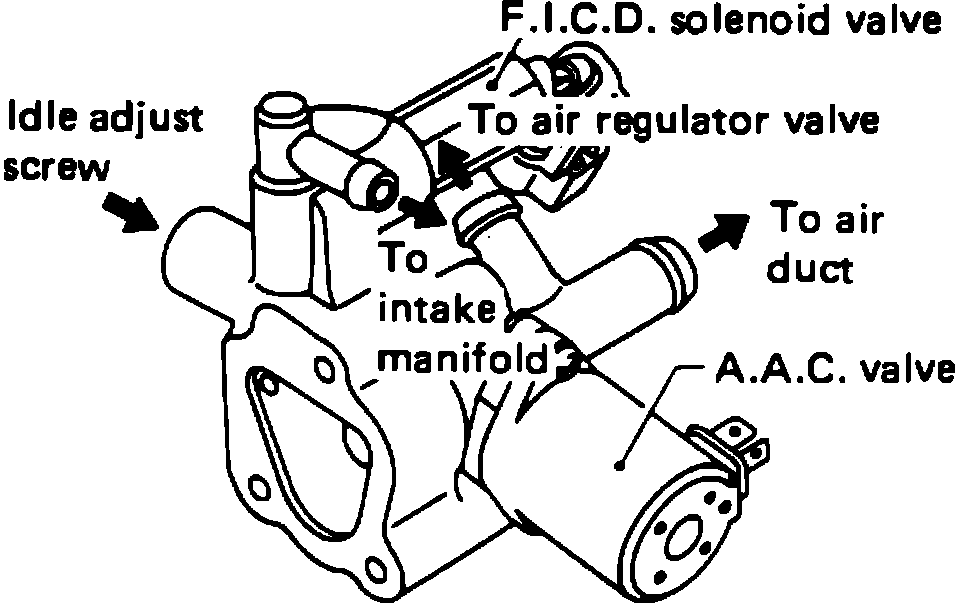 F.I.C.D. solenoid valve
Idle adjust screw
To air regulator valve
To air duct
To intake manifold
A.A.C. valve