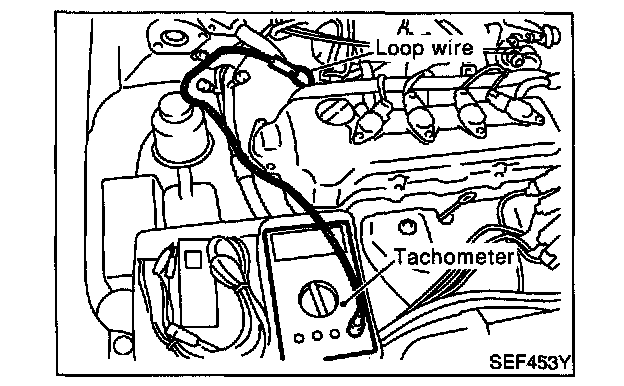 Loop wire

Tachometer

SEF453Y