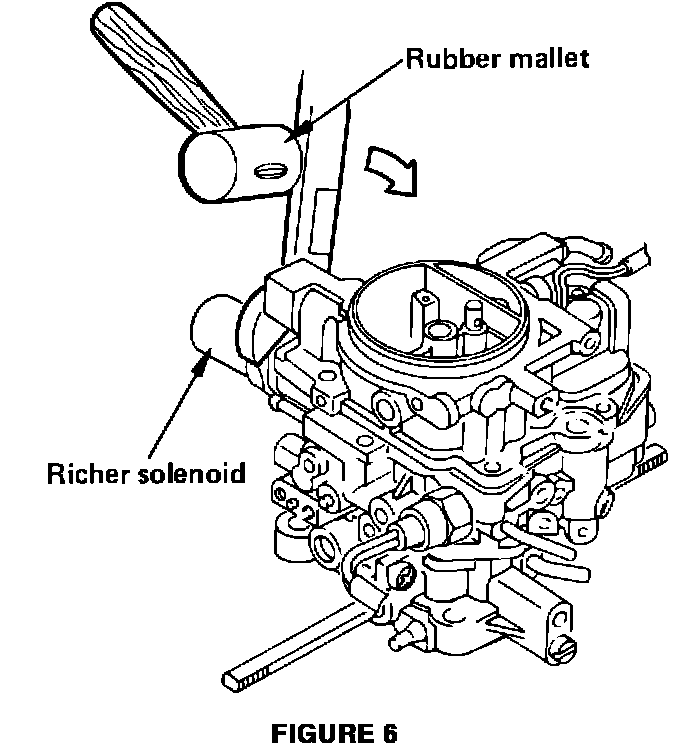 Rubber mallet

Richer solenoid

FIGURE 6