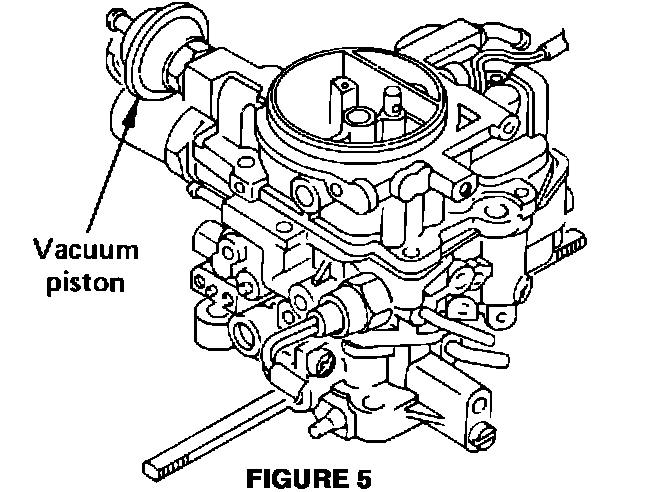 Vacuum piston

FIGURE 5