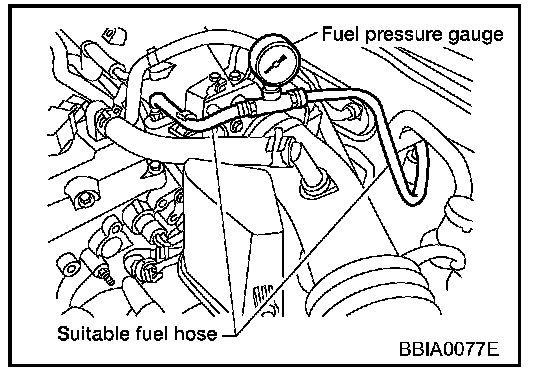 Fuel pressure gauge

Suitable fuel hose

BBIA0077E