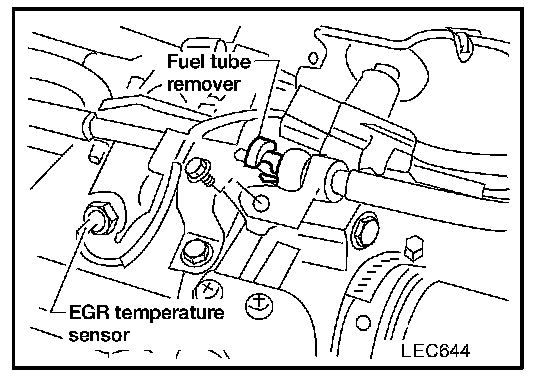 Fuel tube remover

EGR temperature sensor

LEC644