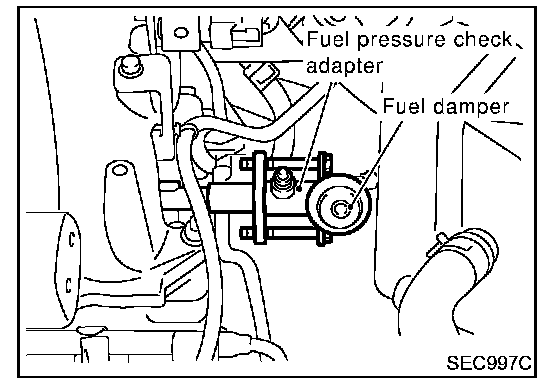 Fuel pressure check adapter

Fuel damper

SEC997C