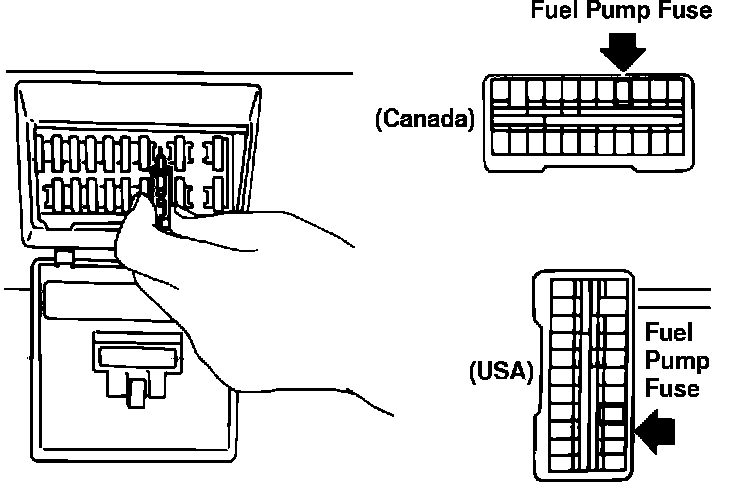 Fuel Pump Fuse

(Canada)

(USA)

Fuel Pump Fuse