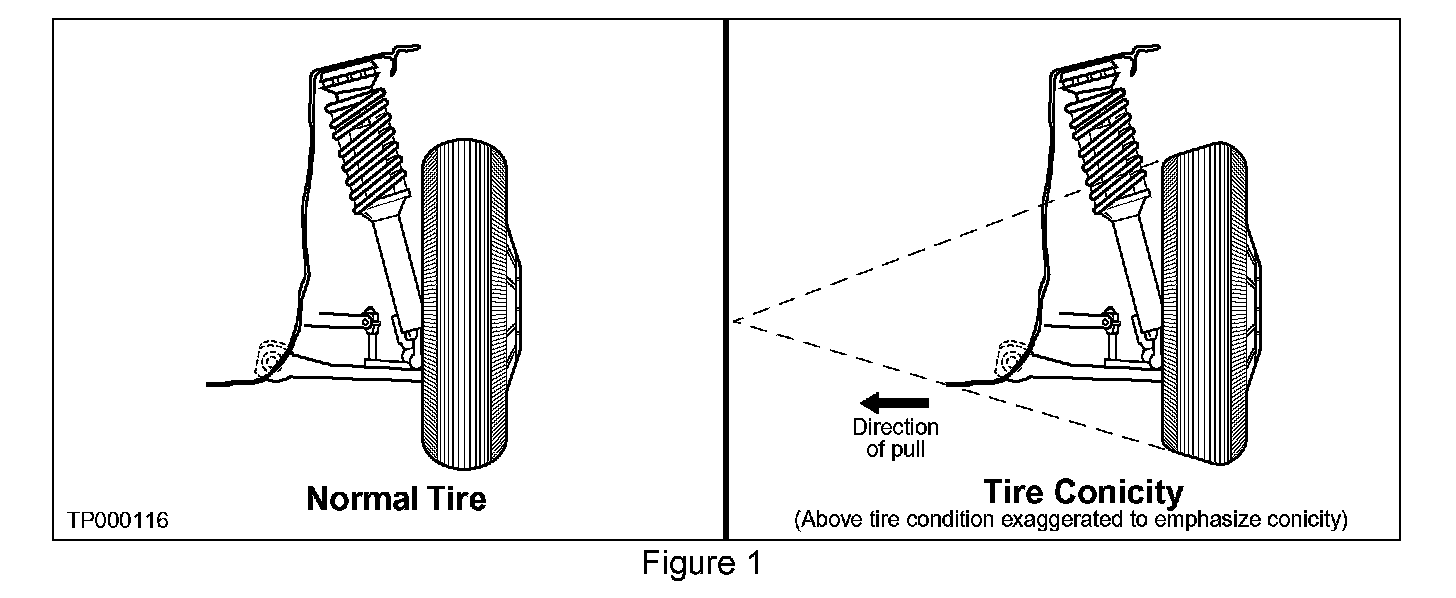 Normal Tire

TP000116

Direction of pull

Tire Conicity
(Above tire condition exaggerated to emphasize conicity)

Figure 1