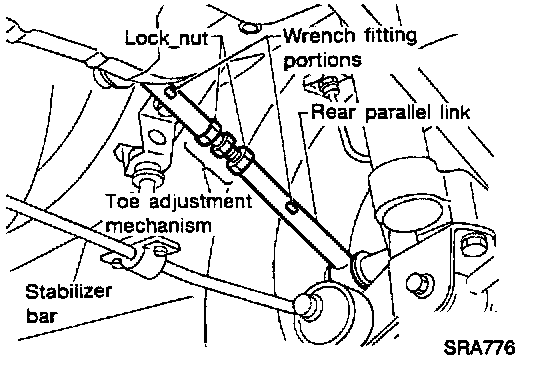 Lock nut
Wrench fitting portions
Rear parallel link
Toe adjustment mechanism
Stabilizer bar
SRA776