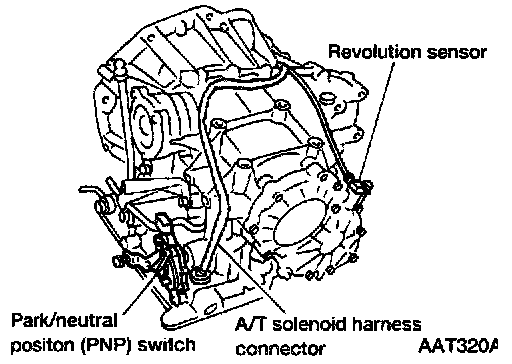 Revolution sensor

Park/neutral positon (PNP) switch

A/T solenoid harness connector

AAT320A