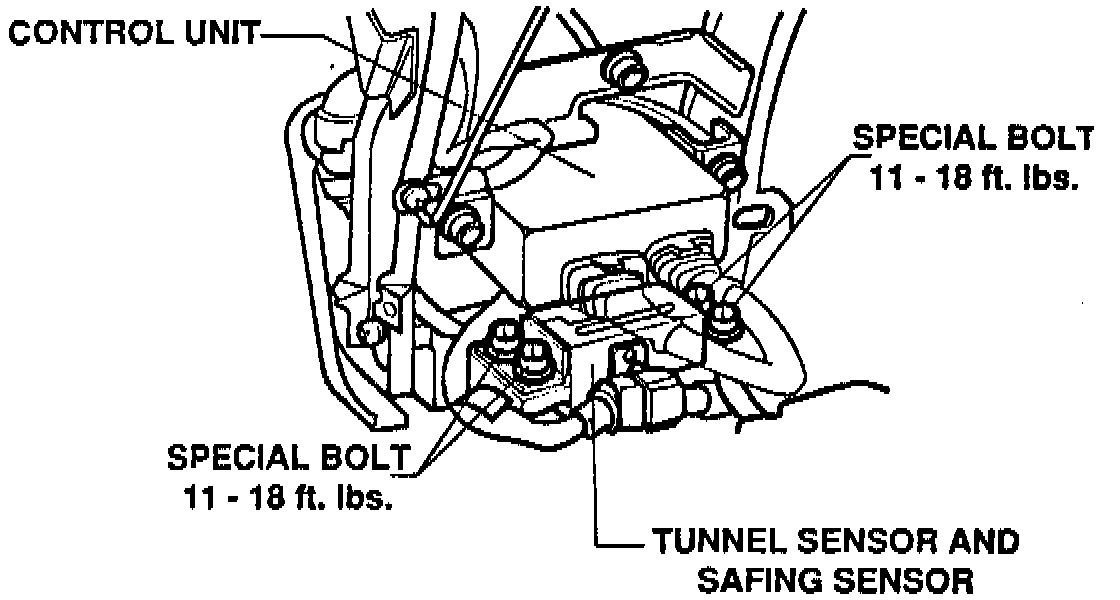 CONTROL UNIT

SPECIAL BOLT
11 - 18 ft. lbs.

SPECIAL BOLT
11 - 18 ft. lbs.

TUNNEL SENSOR AND
SAFING SENSOR