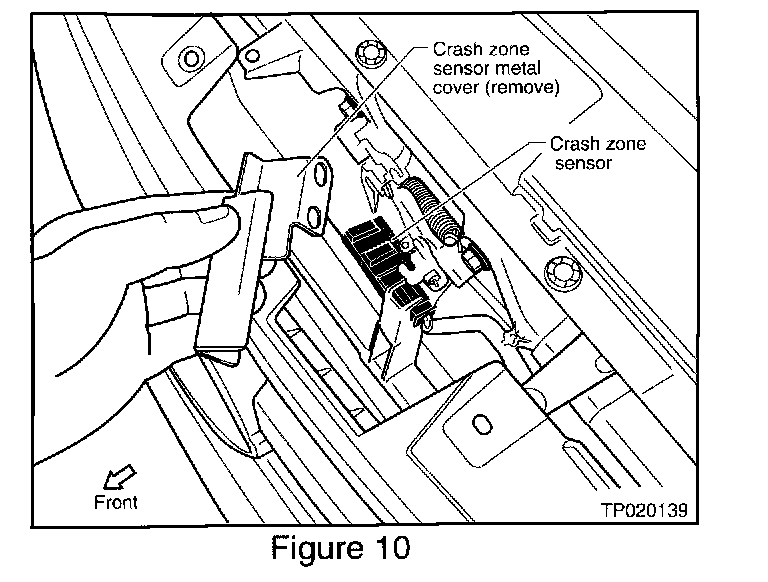 Crash zone sensor metal cover (remove)

Crash zone sensor

Front

TP020139

Figure 10