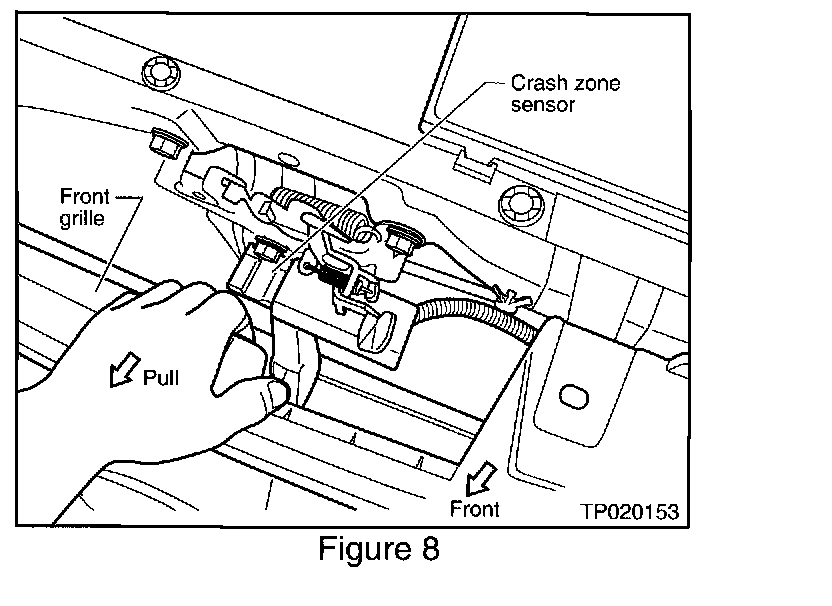 Crash zone sensor

Front grille

Pull

Front

TP020153

Figure 8