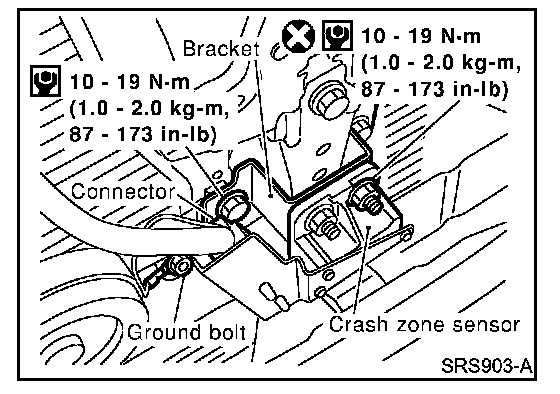 Bracket

10 - 19 N·m (1.0 - 2.0 kg-m, 87 - 173 in-lb)

10 - 19 N·m (1.0 - 2.0 kg-m, 87 - 173 in-lb)

Connector

Ground bolt

Crash zone sensor

SRS903-A