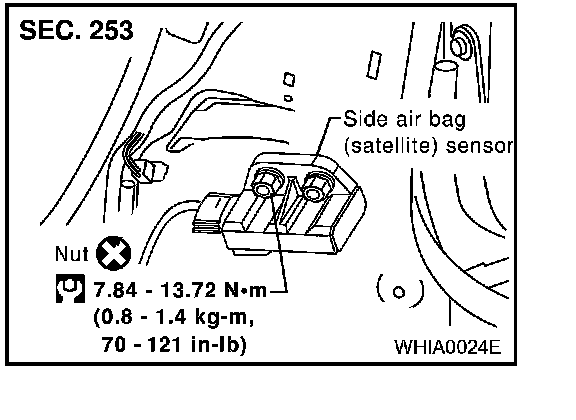 SEC. 253

Side air bag (satellite) sensor

Nut

7.84 - 13.72 N•m (0.8 - 1.4 kg-m, 70 - 121 in-lb)

WHIA0024E