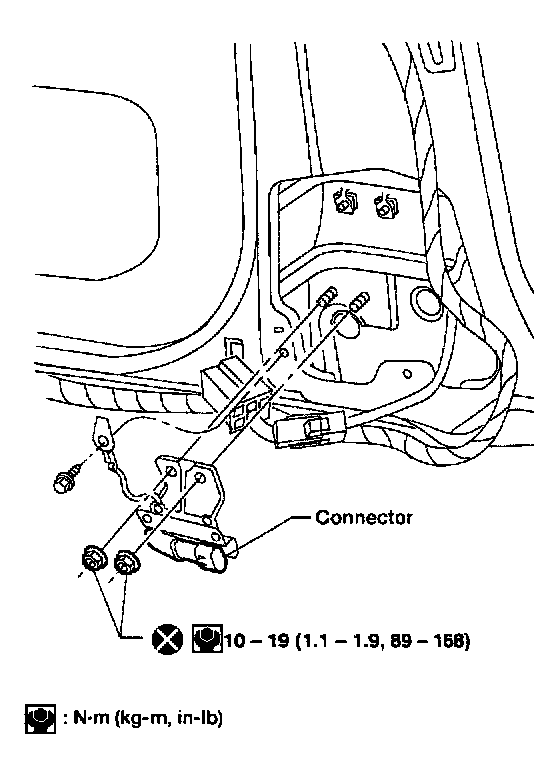 Connector

10 – 19 (1.1 – 1.9, 89 – 168)

: N·m (kg-m, in-lb)