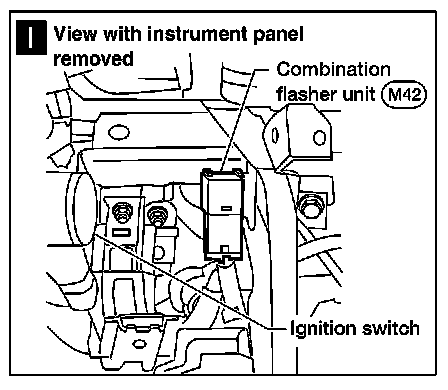 I View with instrument panel removed

Combination flasher unit M42

Ignition switch