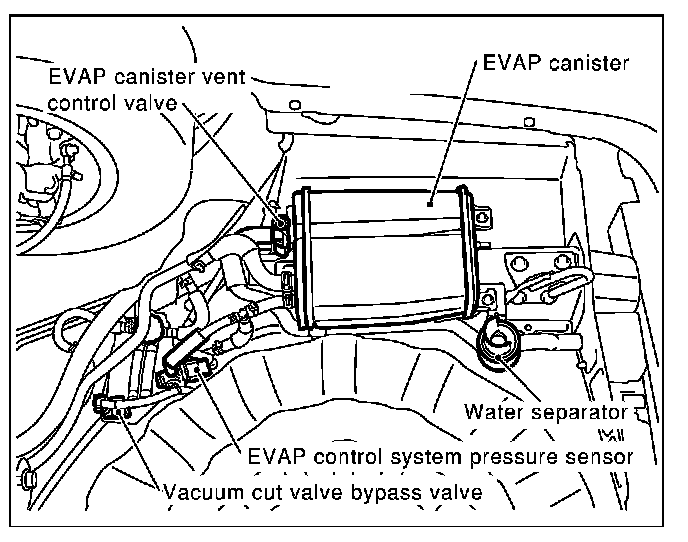 EVAP canister vent control valve

EVAP canister

Water separator

EVAP control system pressure sensor

Vacuum cut valve bypass valve