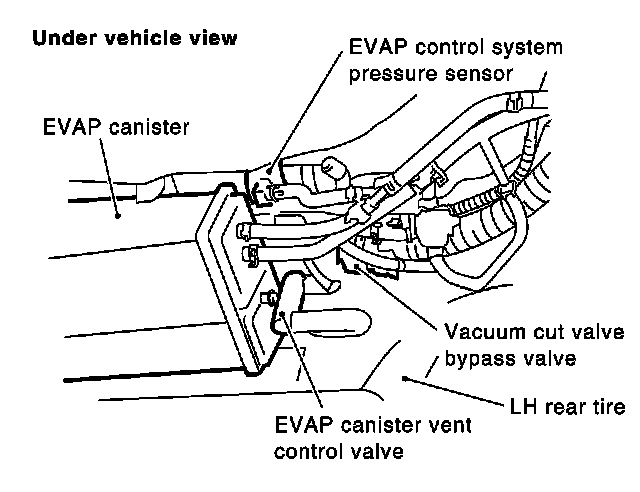 Under vehicle view

EVAP control system pressure sensor

EVAP canister

Vacuum cut valve bypass valve

LH rear tire

EVAP canister vent control valve