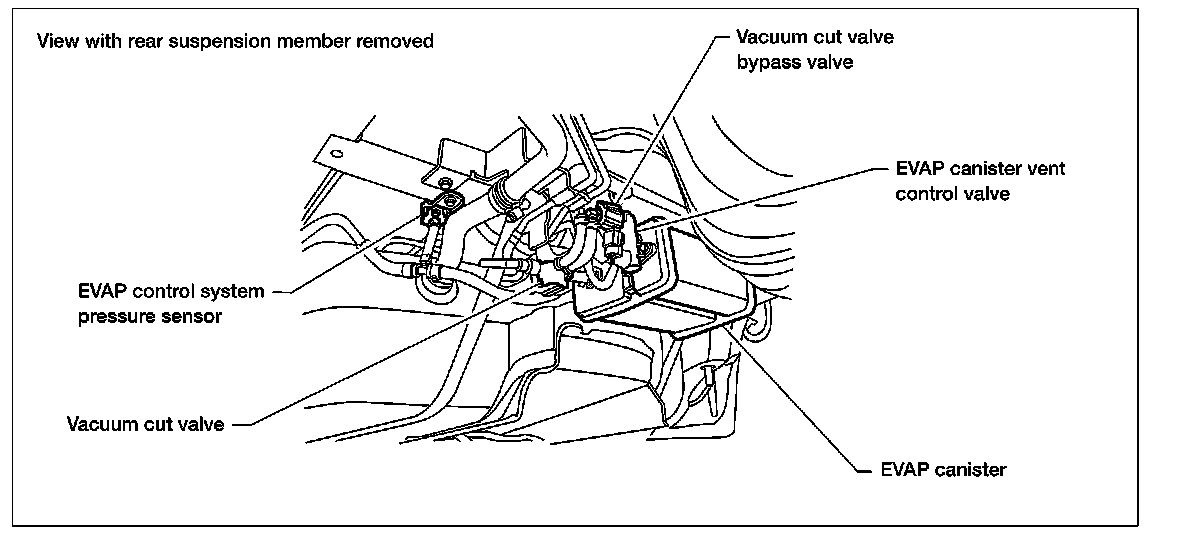 View with rear suspension member removed

Vacuum cut valve bypass valve

EVAP canister vent control valve

EVAP control system pressure sensor

Vacuum cut valve

EVAP canister