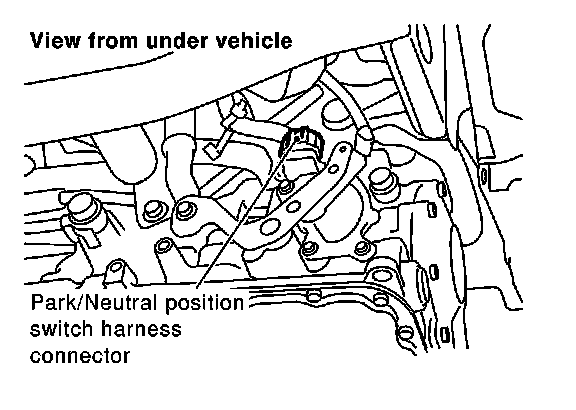 View from under vehicle

Park/Neutral position switch harness connector