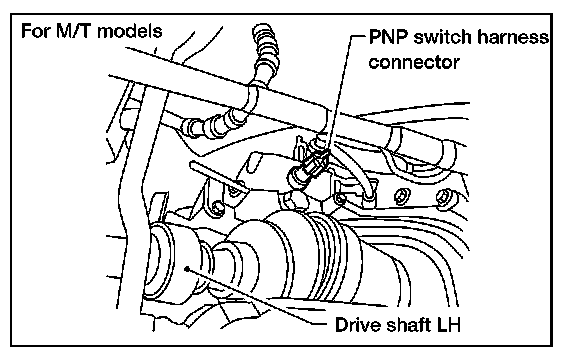 For M/T models

PNP switch harness connector

Drive shaft LH