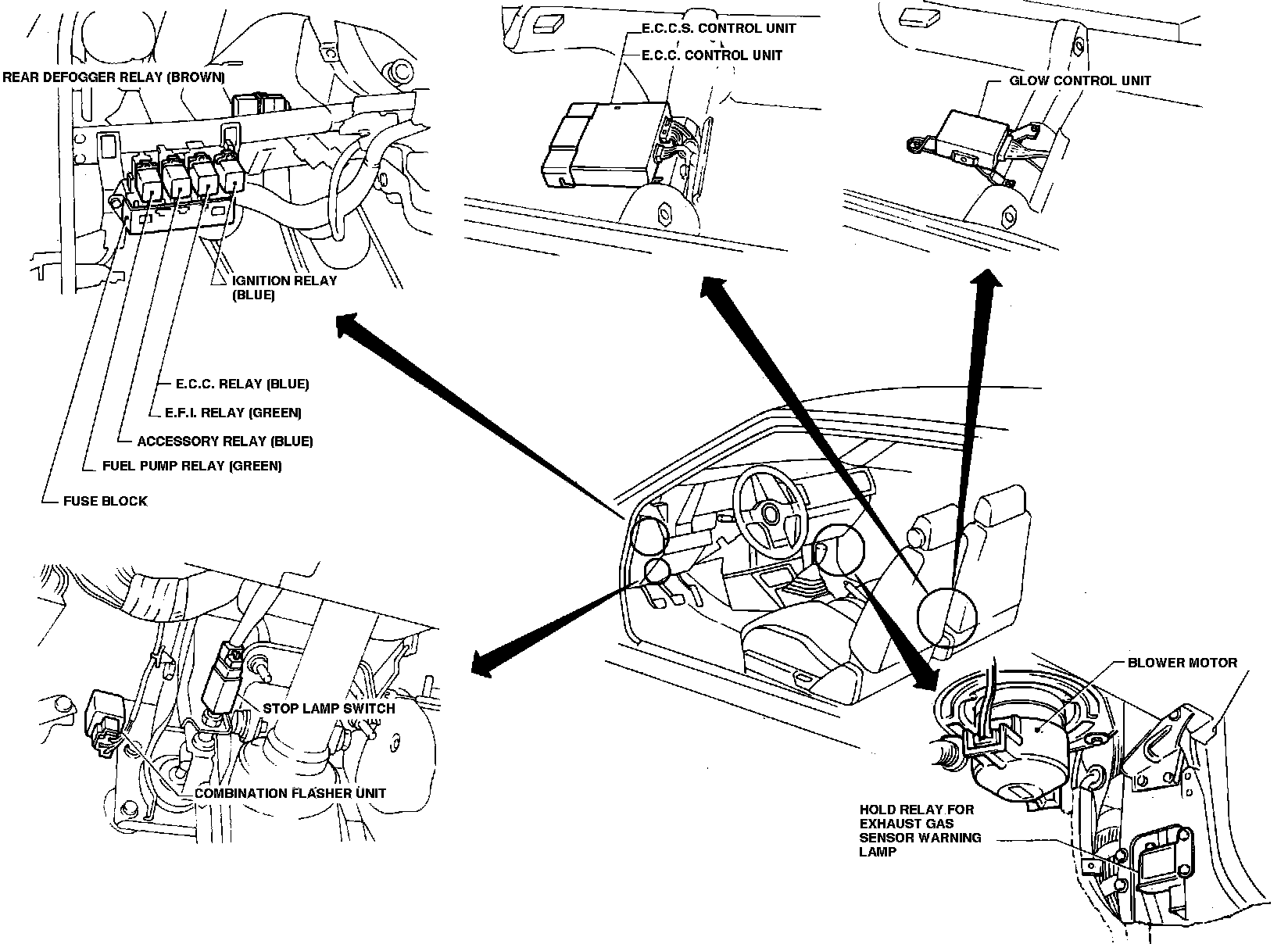 REAR DEFOGGER RELAY (BROWN)

IGNITION RELAY (BLUE)

E.C.C. RELAY (BLUE)

E.F.I. RELAY (GREEN)

ACCESSORY RELAY (BLUE)

FUEL PUMP RELAY (GREEN)

FUSE BLOCK

E.C.C.S. CONTROL UNIT

E.C.C. CONTROL UNIT

GLOW CONTROL UNIT

STOP LAMP SWITCH

COMBINATION FLASHER UNIT

BLOWER MOTOR

HOLD RELAY FOR EXHAUST GAS SENSOR WARNING LAMP