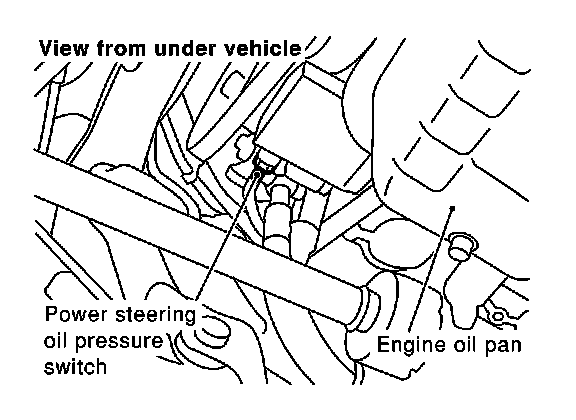 View from under vehicle

Power steering oil pressure switch

Engine oil pan