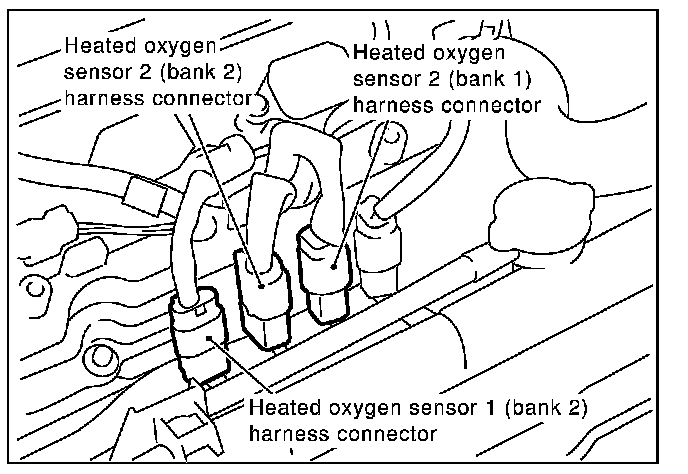 Heated oxygen sensor 2 (bank 2) harness connector

Heated oxygen sensor 2 (bank 1) harness connector

Heated oxygen sensor 1 (bank 2) harness connector