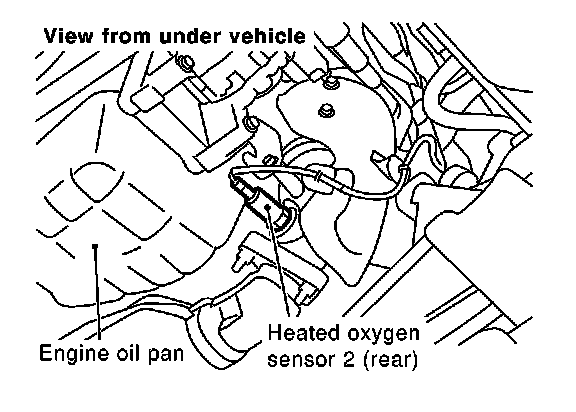 View from under vehicle

Engine oil pan

Heated oxygen sensor 2 (rear)