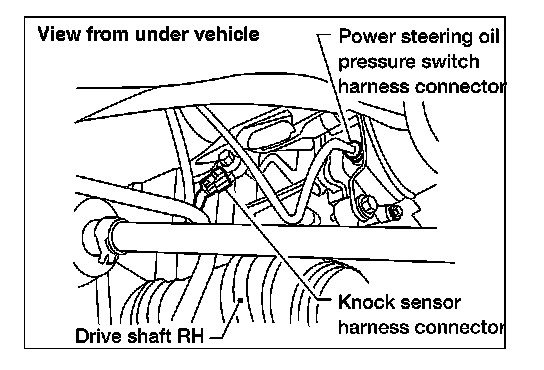 View from under vehicle

Power steering oil pressure switch harness connector

Knock sensor harness connector

Drive shaft RH