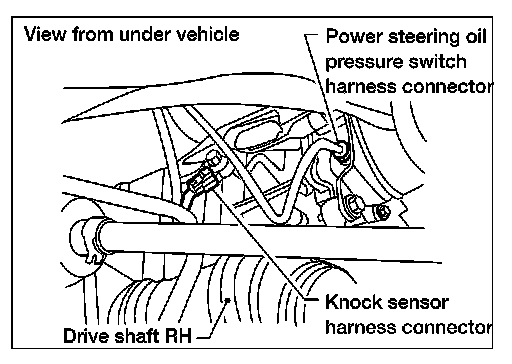 View from under vehicle

Power steering oil pressure switch harness connector

Knock sensor harness connector

Drive shaft RH