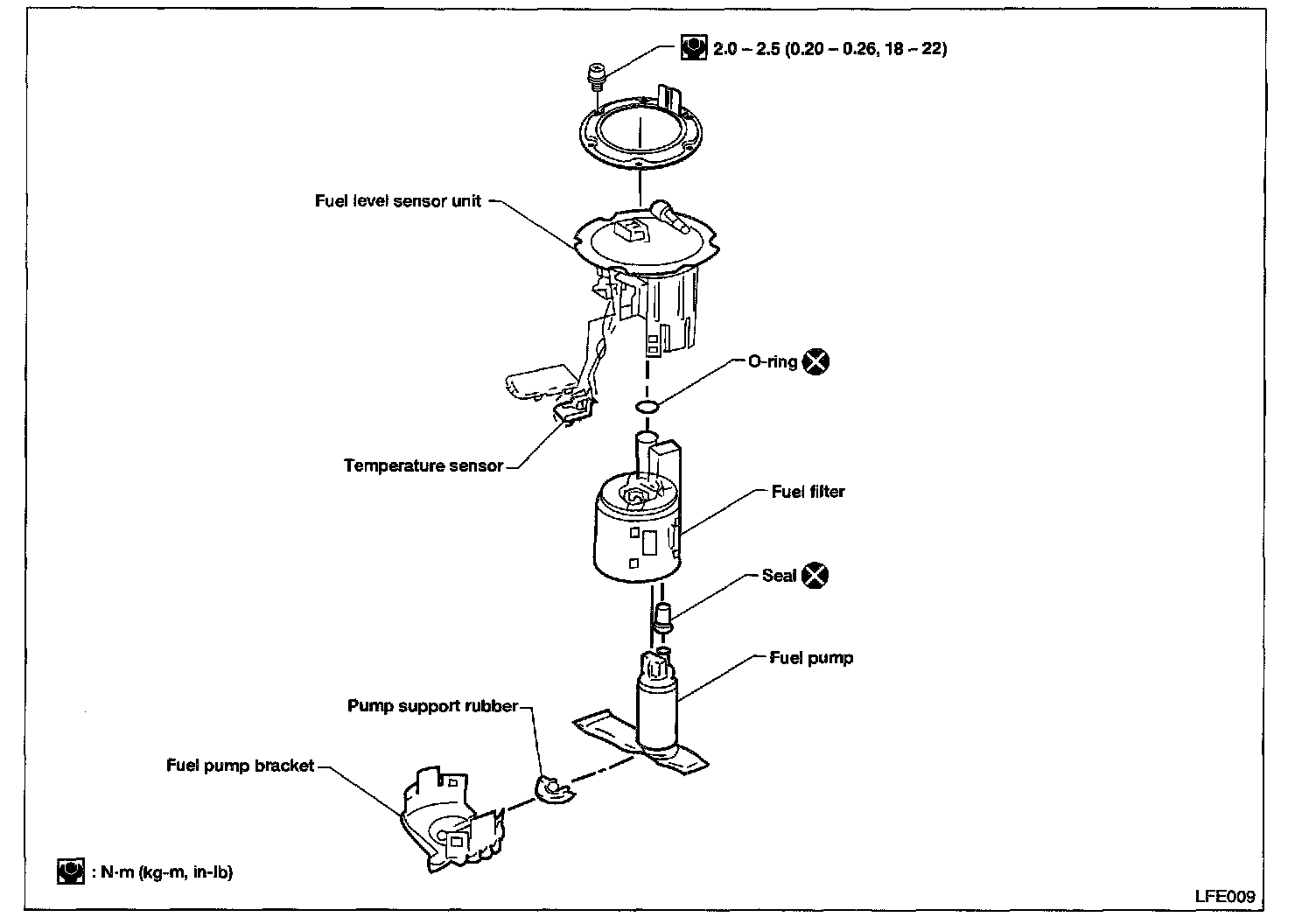 2.0 – 2.5 (0.20 – 0.26, 18 – 22)

Fuel level sensor unit

O-ring

Temperature sensor

Fuel filter

Seal

Fuel pump

Pump support rubber

Fuel pump bracket

: N·m (kg-m, in-lb)

LFE009