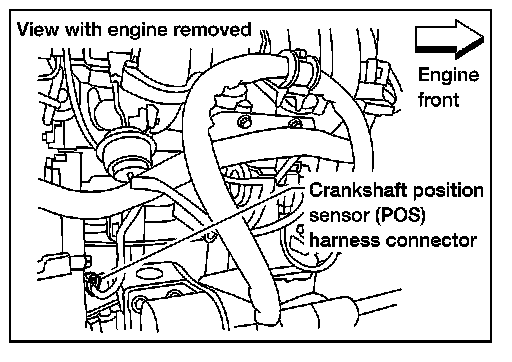 View with engine removed

Engine front

Crankshaft position sensor (POS) harness connector