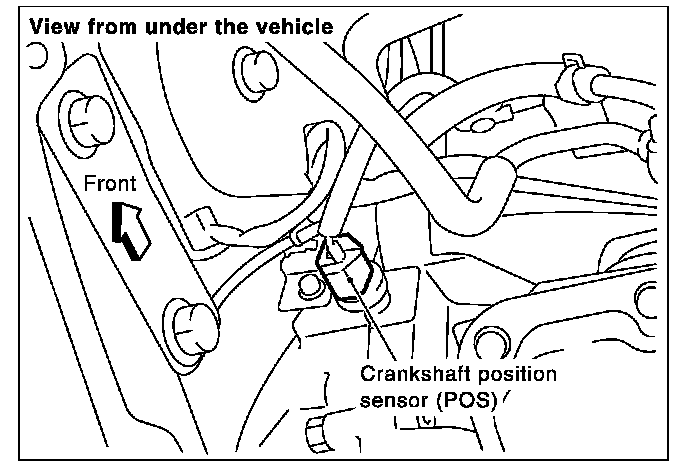 View from under the vehicle

Front

Crankshaft position sensor (POS)