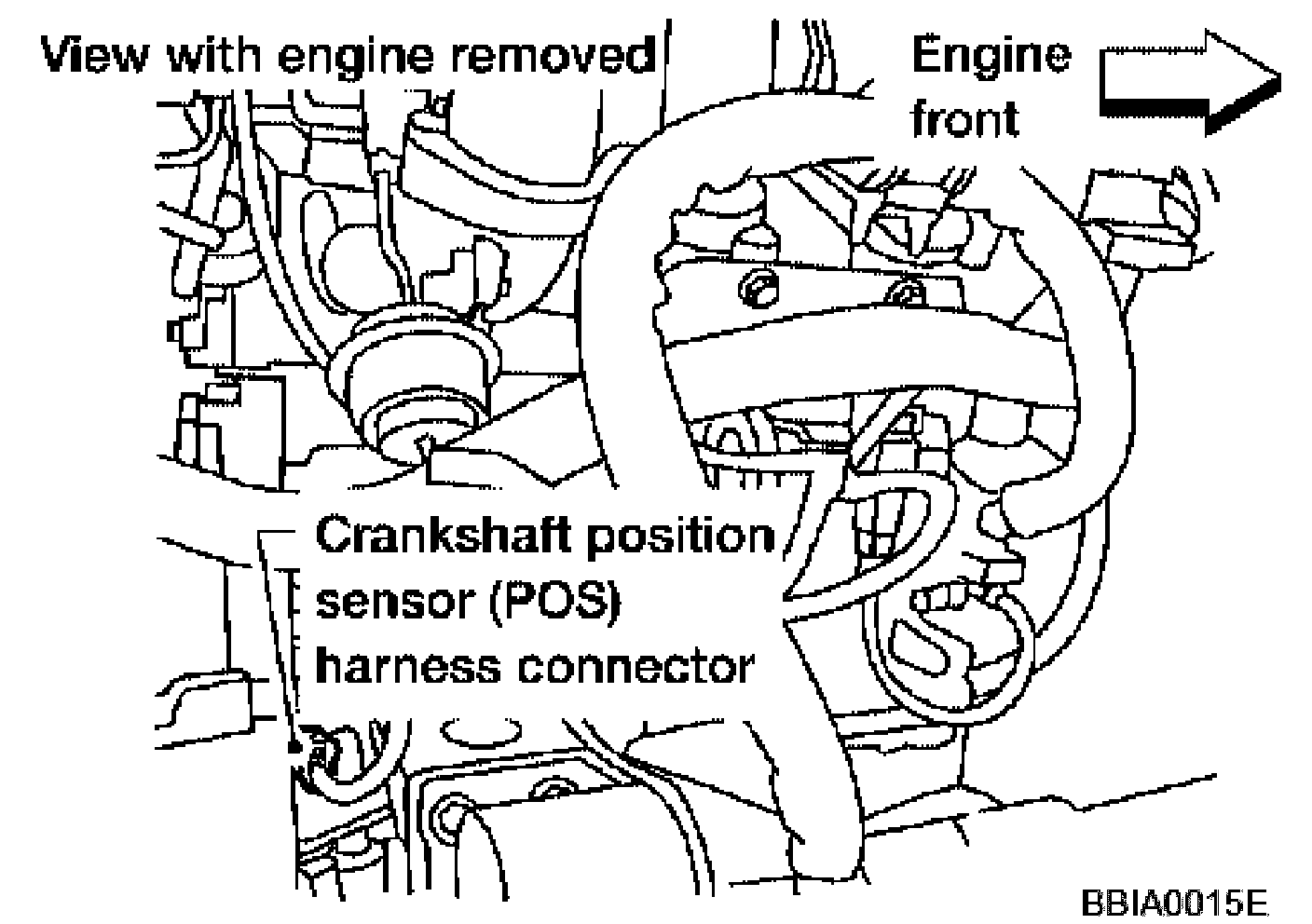 View with engine removed

Engine front

Crankshaft position sensor (POS) harness connector

BBIA0015E