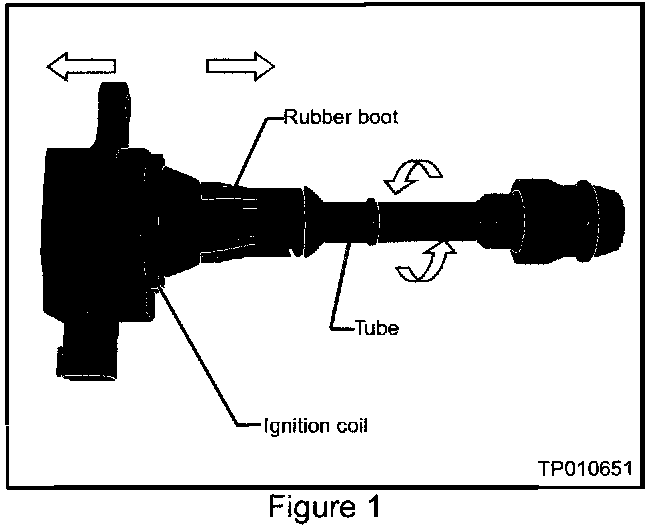 Rubber boot

Tube

Ignition coil

TP010651

Figure 1