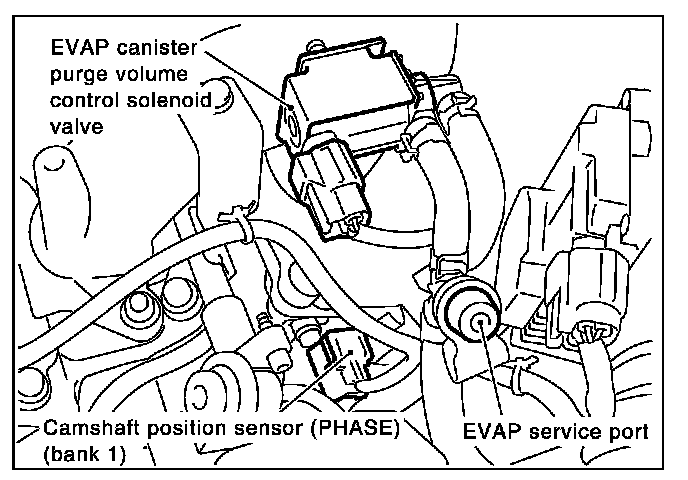 EVAP canister purge volume control solenoid valve

Camshaft position sensor (PHASE) (bank 1)

EVAP service port