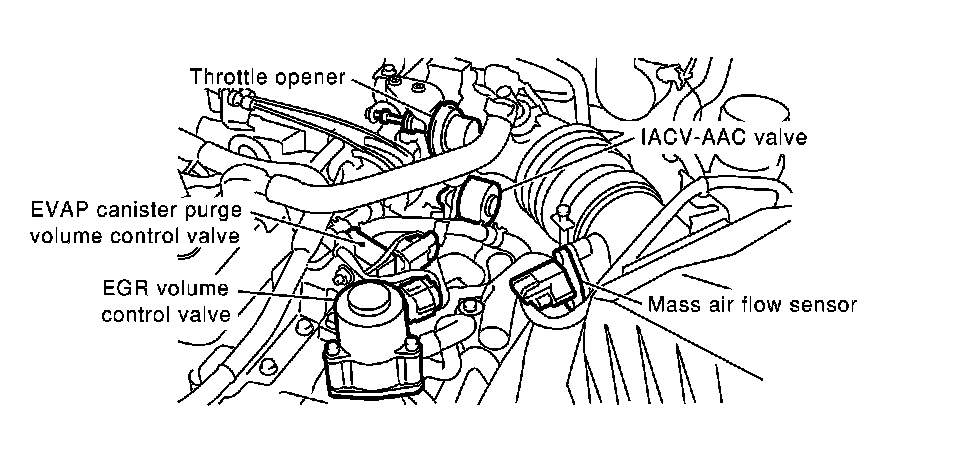 Throttle opener

IACV-AAC valve

EVAP canister purge volume control valve

EGR volume control valve

Mass air flow sensor