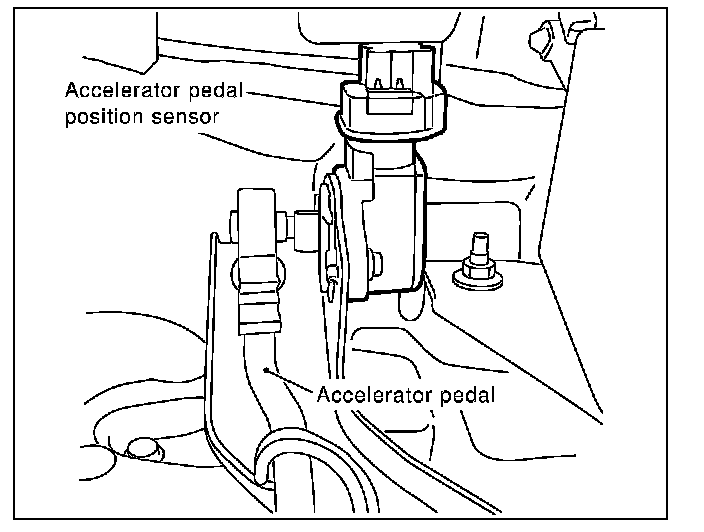 Accelerator pedal position sensor

Accelerator pedal