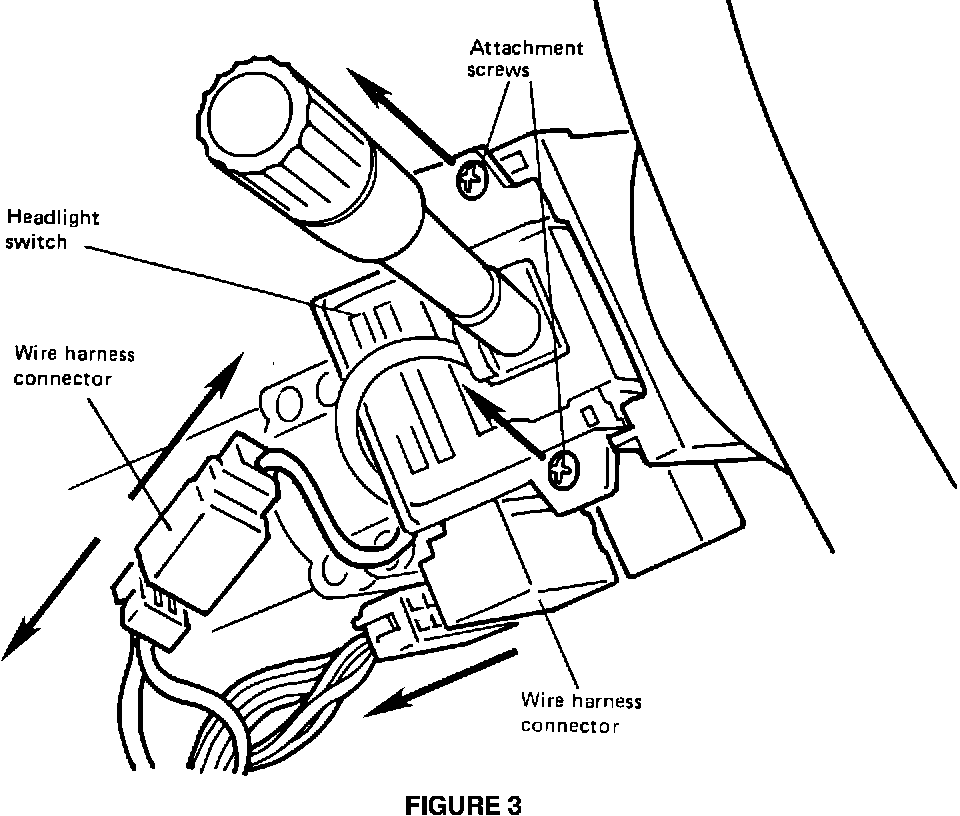 Attachment screws

Headlight switch

Wire harness connector

Wire harness connector

FIGURE 3