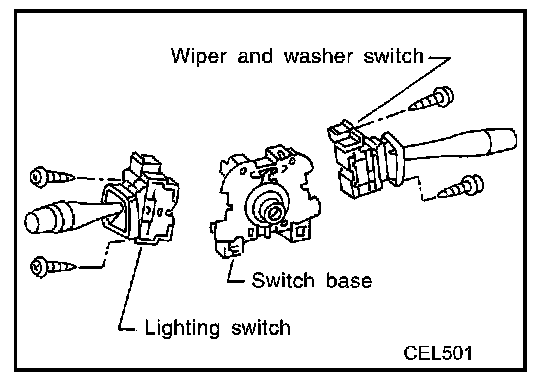 Wiper and washer switch

Switch base

Lighting switch

CEL501