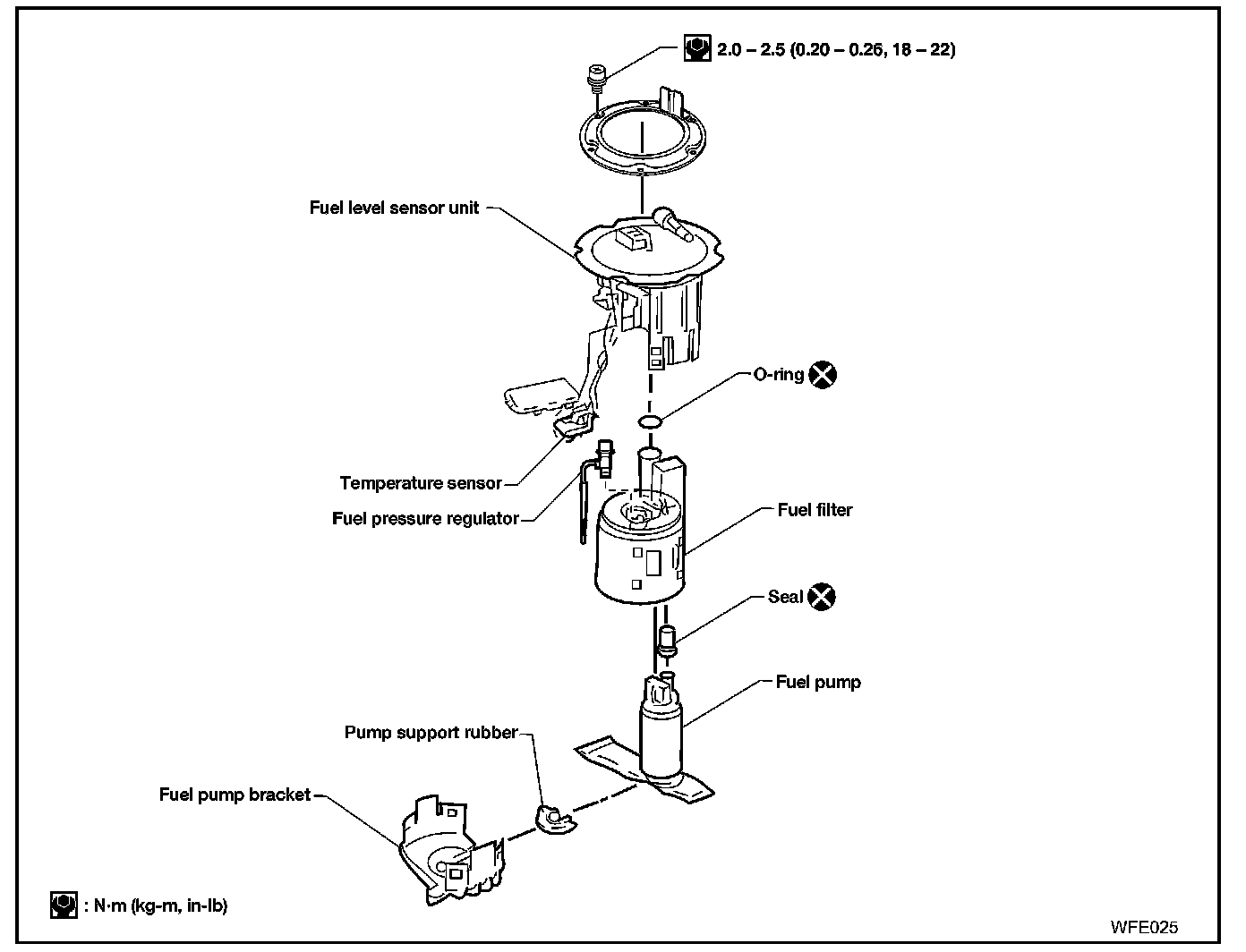 2.0 – 2.5 (0.20 – 0.26, 18 – 22)

Fuel level sensor unit

O-ring

Temperature sensor

Fuel pressure regulator

Fuel filter

Seal

Fuel pump

Pump support rubber

Fuel pump bracket

: N·m (kg-m, in-lb)

WFE025